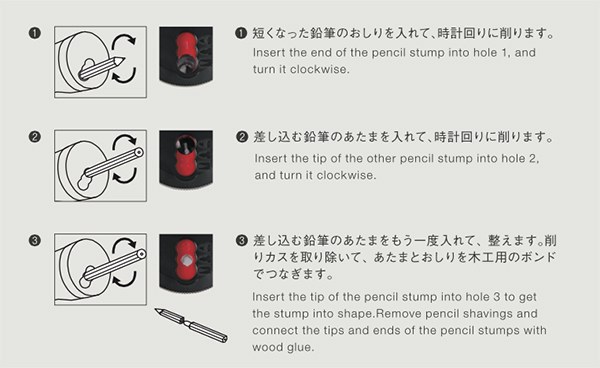 ❶

❶ 短くなった鉛筆のおしりを入れて、時計回りに削ります。
Insert the end of the pencil stump into hole 1, and turn it clockwise.

❷

❷ 差し込む鉛筆のあたまを入れて、時計回りに削ります。
Insert the tip of the other pencil stump into hole 2, and turn it clockwise.

❸

❸ 差し込む鉛筆のあたまをもう一度入れて、整えます。削りカスを取り除いて、あたまとおしりを木工用のボンドでつなぎます。
Insert the tip of the pencil stump into hole 3 to get the stump into shape.Remove pencil shavings and connect the tips and ends of the pencil stumps with wood glue.