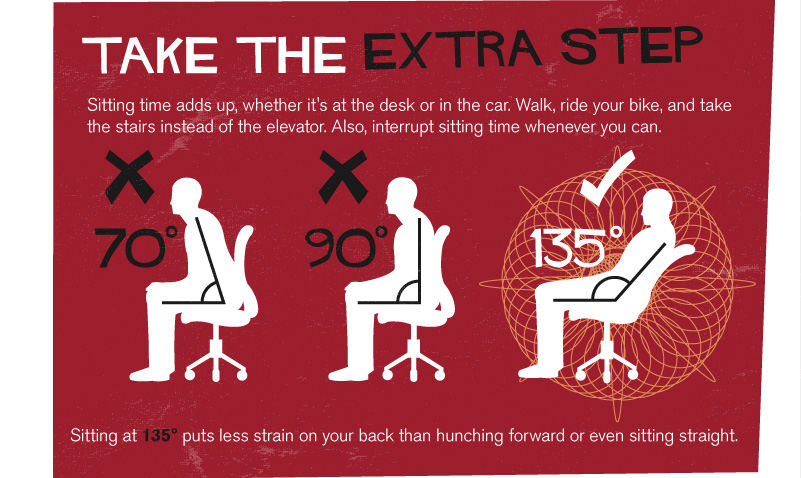 TAKE THE EXTRA STEP

Sitting time adds up, whether it's at the desk or in the car. Walk, ride your bike, and take the stairs instead of the elevator. Also, interrupt sitting time whenever you can.

70°

90°

135°

Sitting at 135° puts less strain on your back than hunching forward or even sitting straight.