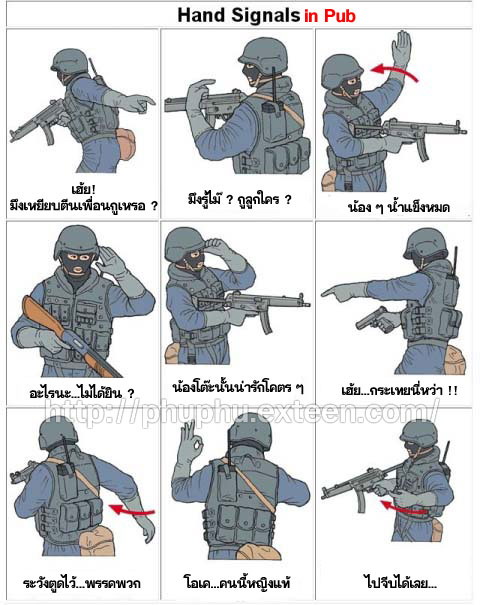 Hand Signals in Pub

เฮ้ย!
มึงเหยียบตีนเพื่อนกูเหรอ ?

มึงรู้ไม๊ ? กูลูกใคร ?

น้อง ๆ น้ำแข็งหมด

อะไรนะ...ไม่ได้ยิน ?

น้องโต๊ะนั้นน่ารักโคตร ๆ

เฮ้ย...กระเทยนี่หว่า !!

http://phuphu.exteen.com/

ระวังตูดไว้...พรรคพวก

โอเค...คนนี้หญิงแท้

ไปจีบได้เลย...