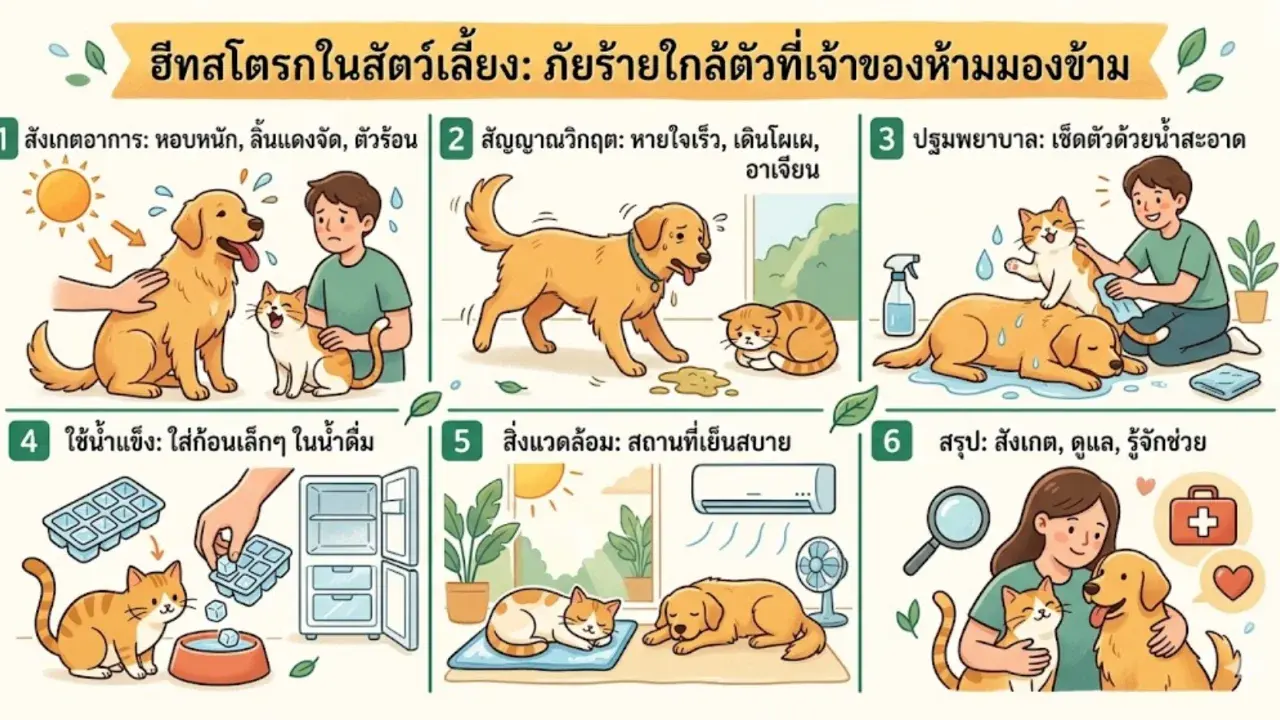 ฮีทสโตรกในสัตว์เลี้ยง: ภัยร้ายใกล้ตัวที่เจ้าของห้ามมองข้าม

1 สังเกตอาการ: หอบหนัก, ลิ้นแดงจัด, ตัวร้อน

2 สัญญาณวิกฤต: หายใจเร็ว, เดินโผเผ, อาเจียน

3 ปฐมพยาบาล: เช็ดตัวด้วยน้ำสะอาด

4 ใช้น้ำแข็ง: ใส่ก้อนเล็กๆ ในน้ำดื่ม

5 สิ่งแวดล้อม: สถานที่เย็นสบาย

6 สรุป: สังเกต, ดูแล, รู้จักช่วย