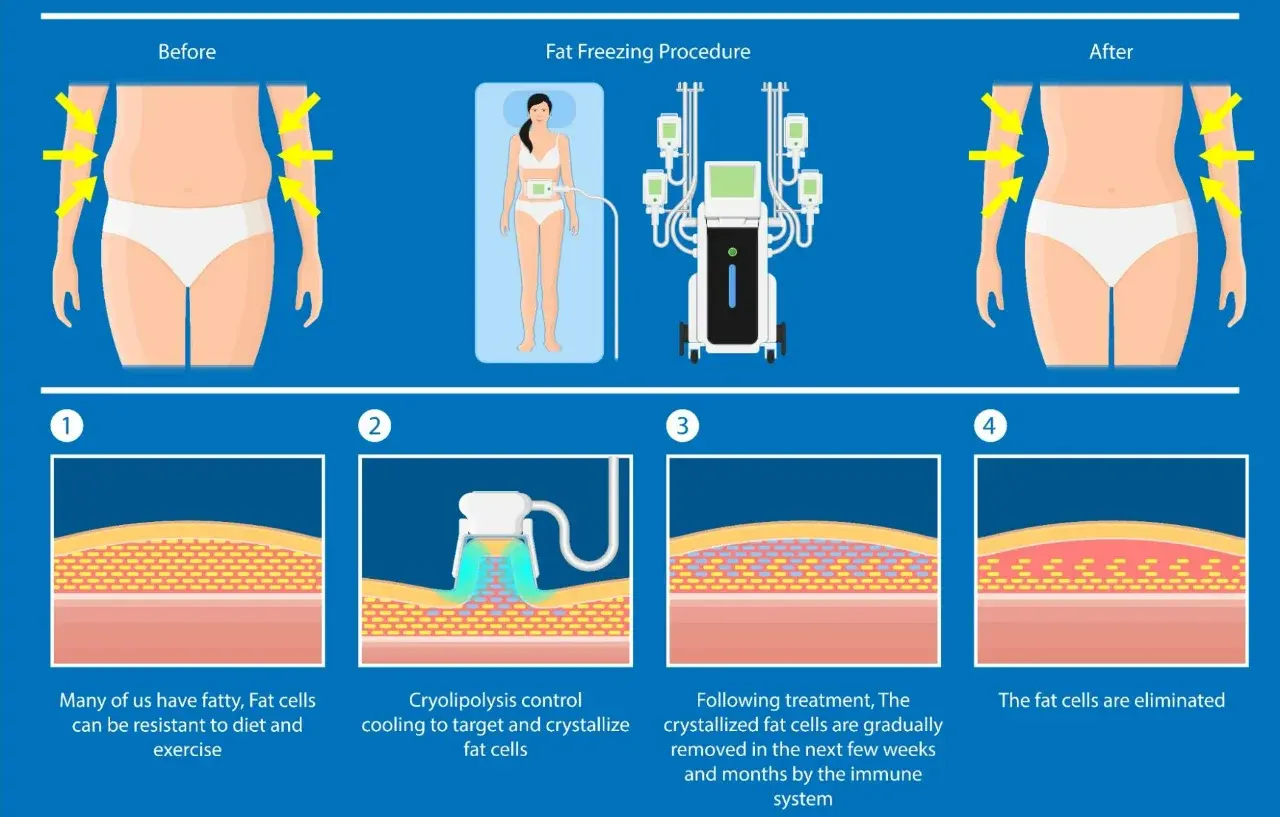 Before

Fat Freezing Procedure

After

1

Many of us have fatty, Fat cells can be resistant to diet and exercise

2

Cryolipolysis control cooling to target and crystallize fat cells

3

Following treatment, The crystallized fat cells are gradually removed in the next few weeks and months by the immune system

4

The fat cells are eliminated