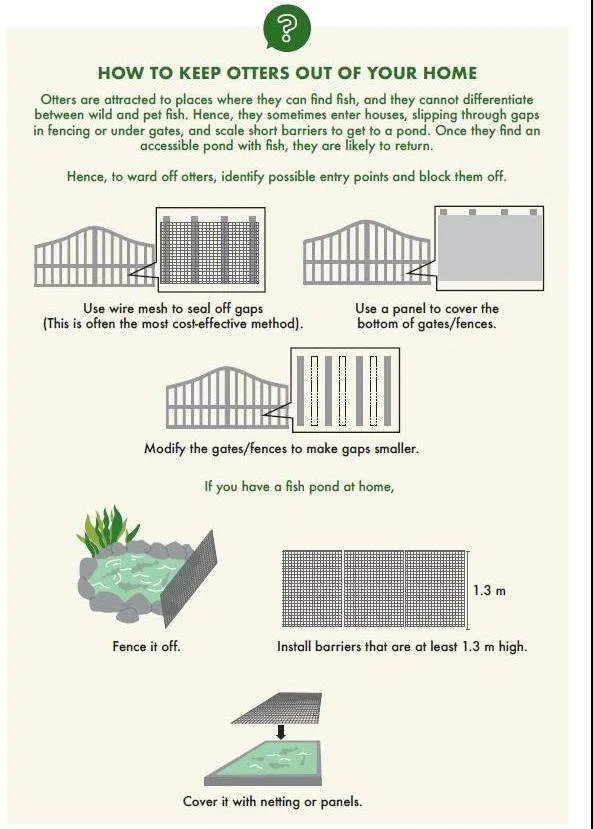 ?

HOW TO KEEP OTTERS OUT OF YOUR HOME

Otters are attracted to places where they can find fish, and they cannot differentiate between wild and pet fish. Hence, they sometimes enter houses, slipping through gaps in fencing or under gates, and scale short barriers to get to a pond. Once they find an accessible pond with fish, they are likely to return.

Hence, to ward off otters, identify possible entry points and block them off.

Use wire mesh to seal off gaps (This is often the most cost-effective method).

Use a panel to cover the bottom of gates/fences.

Modify the gates/fences to make gaps smaller.

If you have a fish pond at home,

Fence it off.

1.3 m

Install barriers that are at least 1.3 m high.

Cover it with netting or panels.