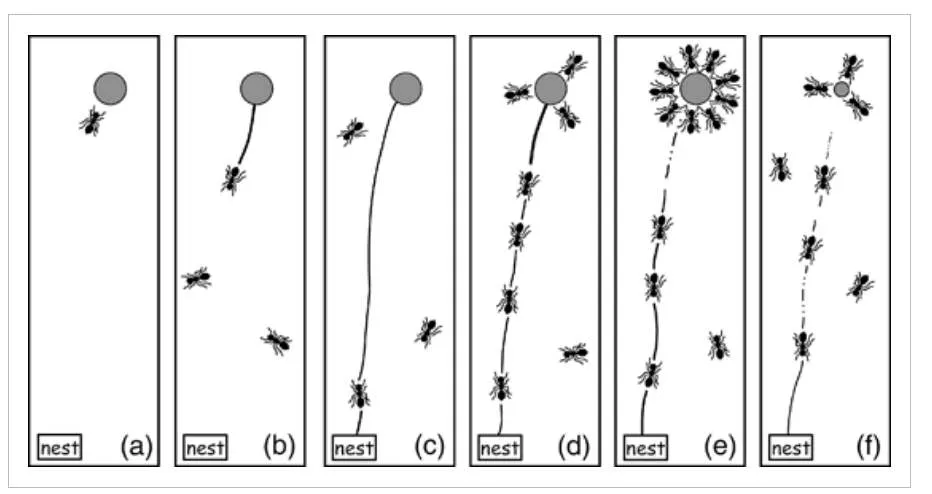 nest (a)

nest (b)

nest (c)

nest (d)

nest (e)

nest (f)