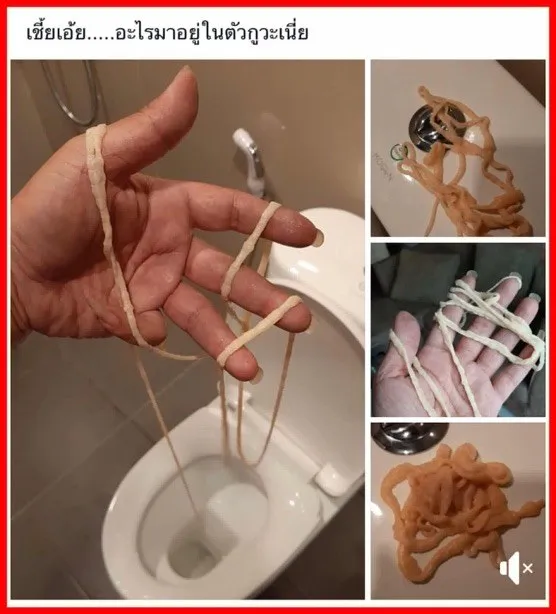 เชี้ยเอ้ย.....อะไรมาอยู่ในตัวกูวะเนี่ย