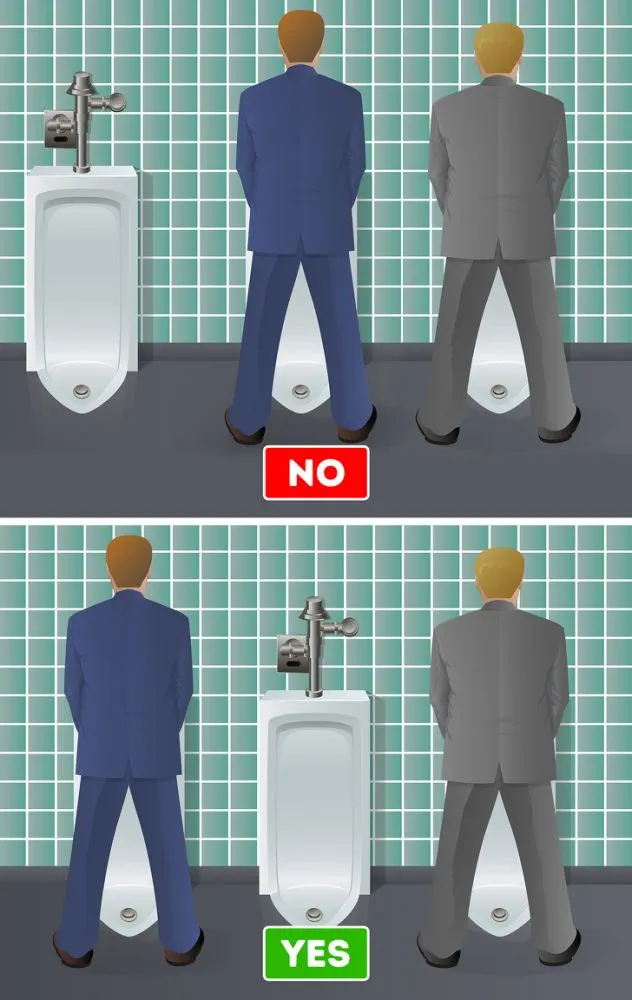 NO

YES