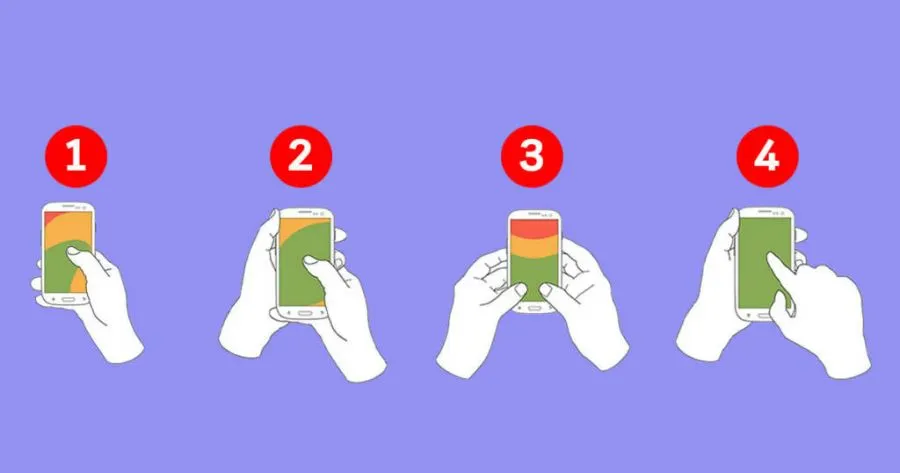 1

2

3

4